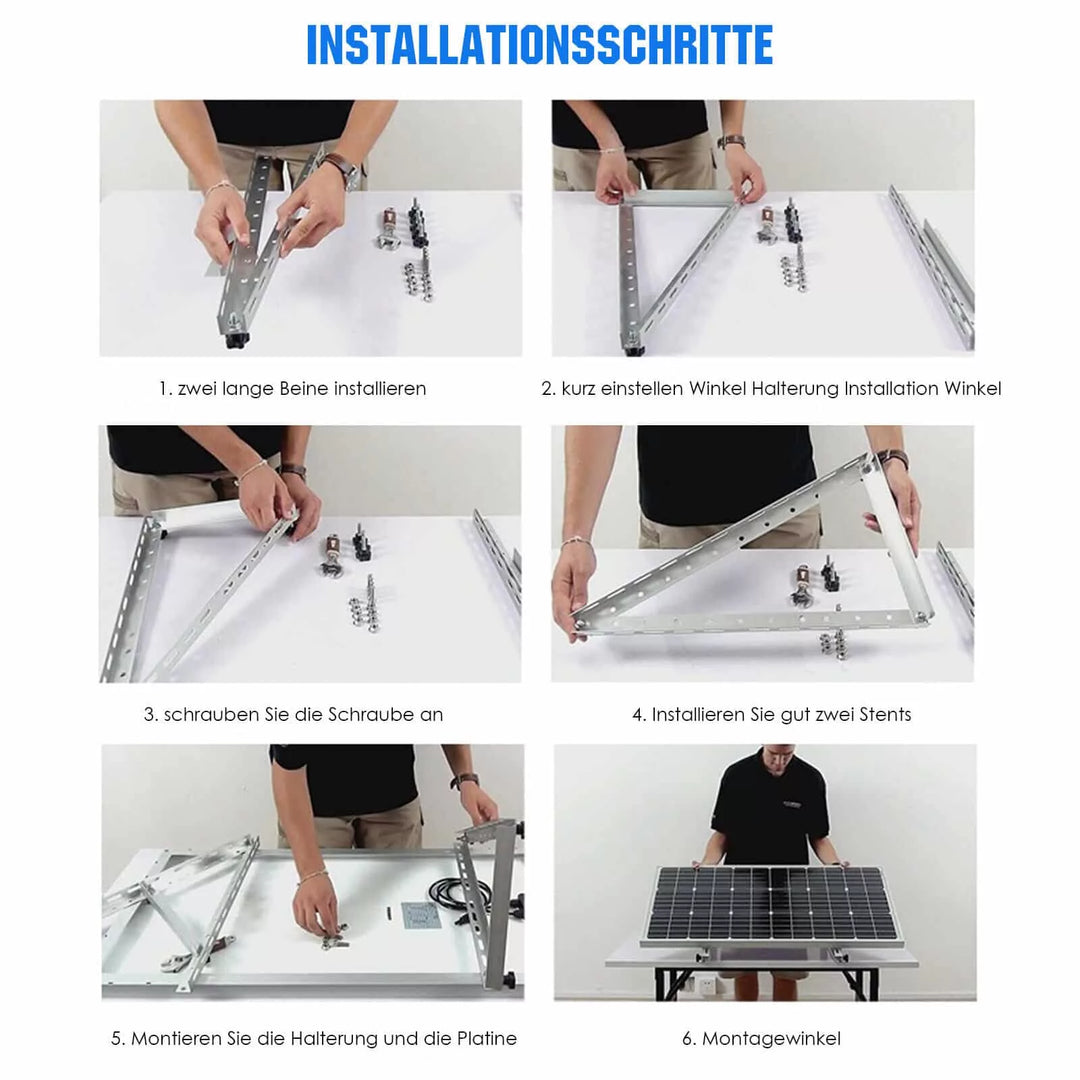 INSTALLATIONSSCHRITTE

1. zwei lange Beine installieren

2. kurz einstellen Winkel Halterung Installation Winkel

3. schrauben Sie die Schraube an

4. Installieren Sie gut zwei Stents

5. Montieren Sie die Halterung und die Platine

6. Montagewinkel