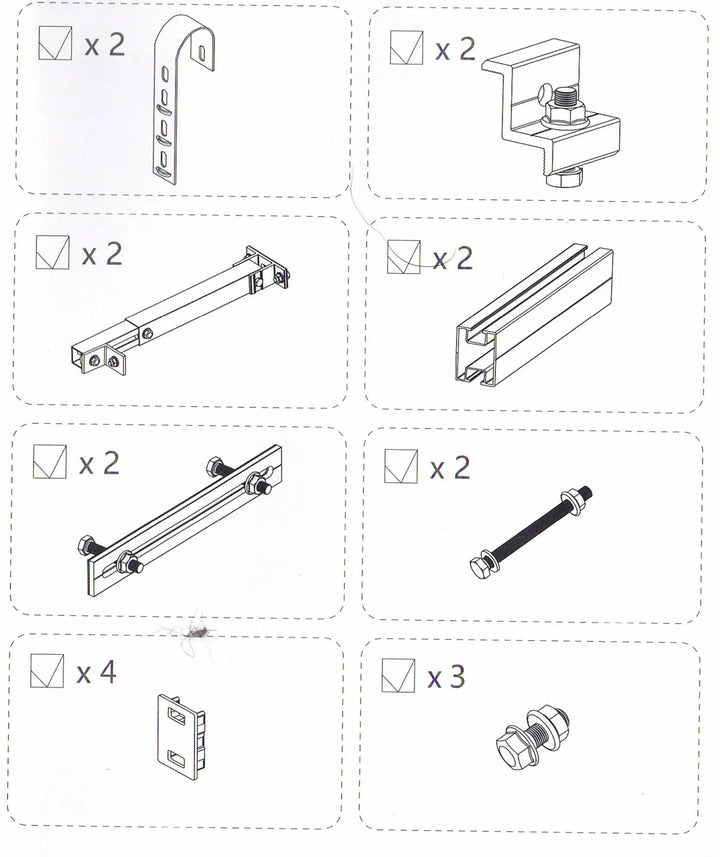 x 2

x 2

x 2

x 2

x 2

x 2

x 4

x 3